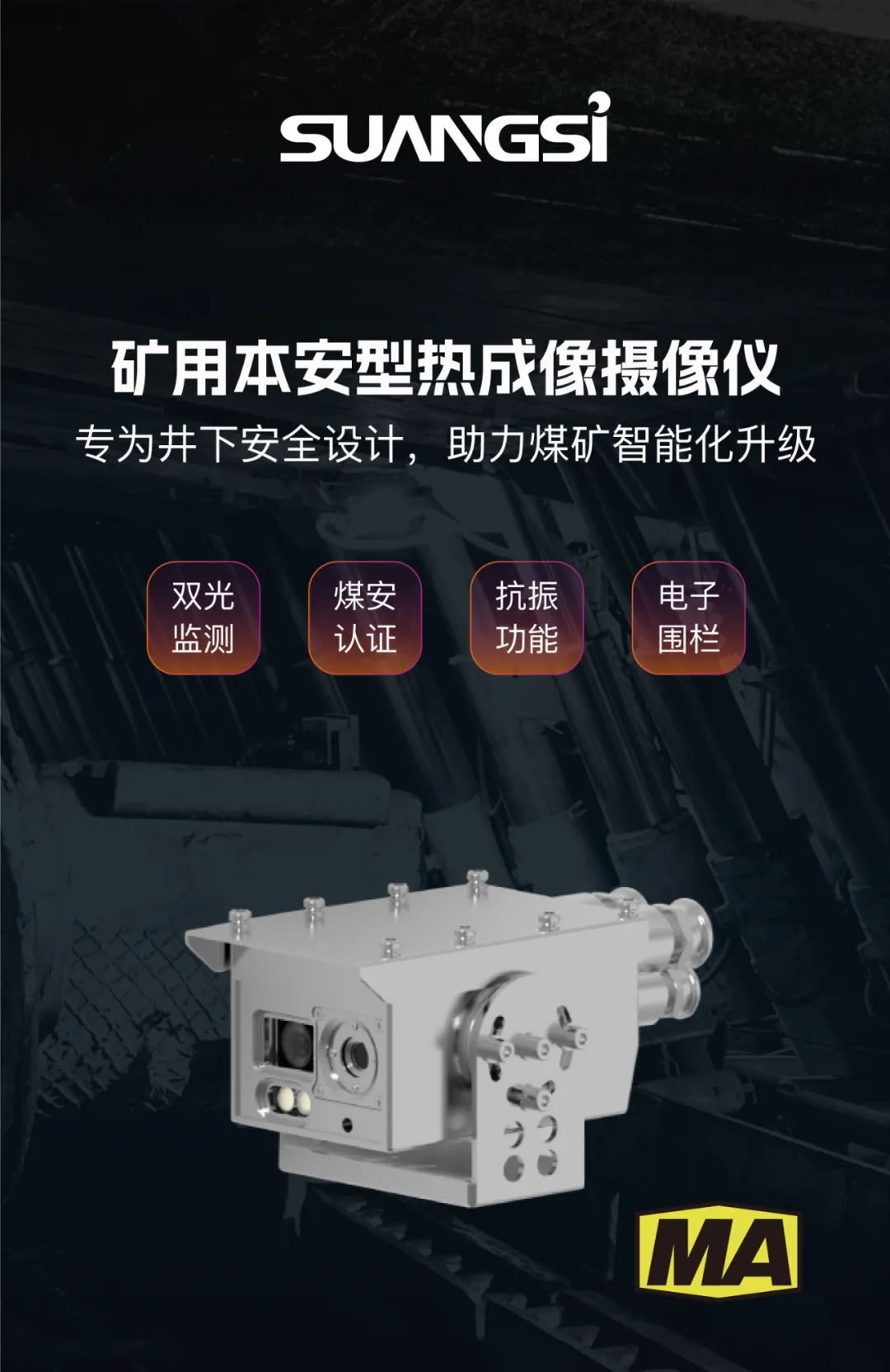 SUANGSI

矿用本安型热成像摄像仪

专为井下安全设计，助力煤矿智能化升级

双光监测

煤安认证

抗振功能

电子围栏

MA